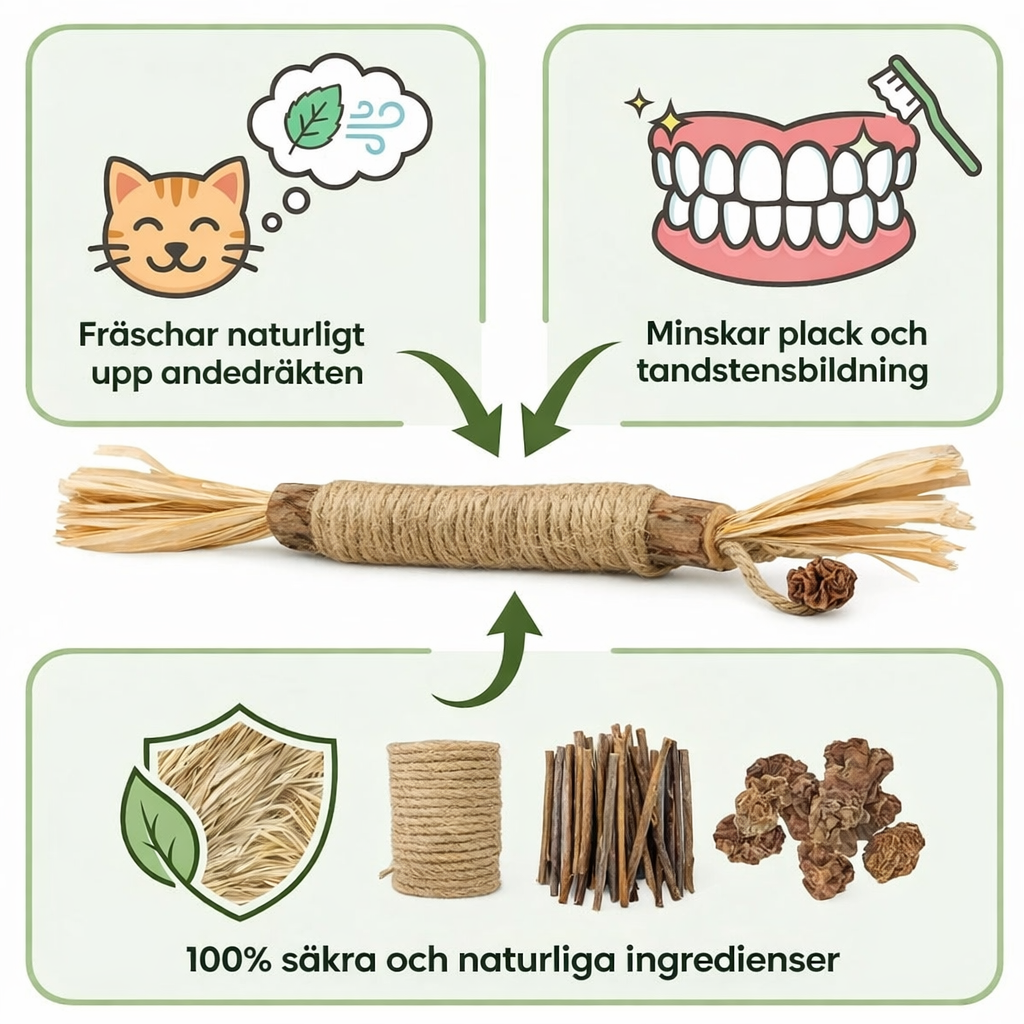 Fräschar naturligt upp andedräkten

Minskar plack och tandstensbildning

100% säkra och naturliga ingredienser